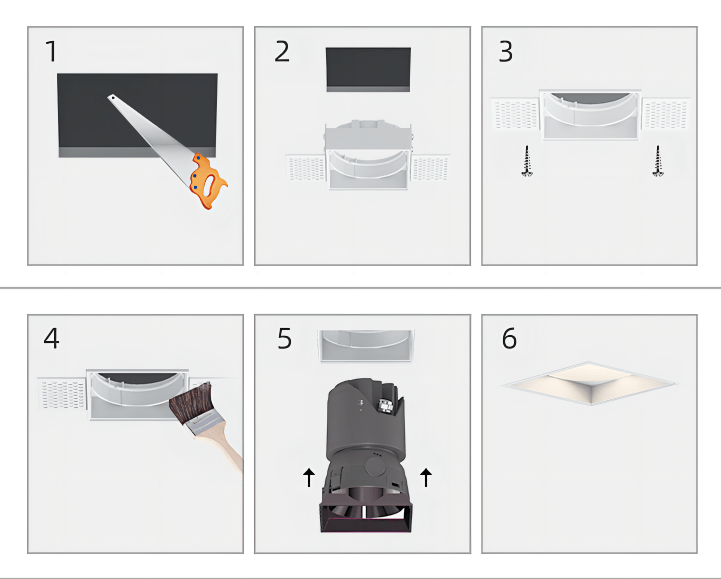 1

2

3

4

5

6