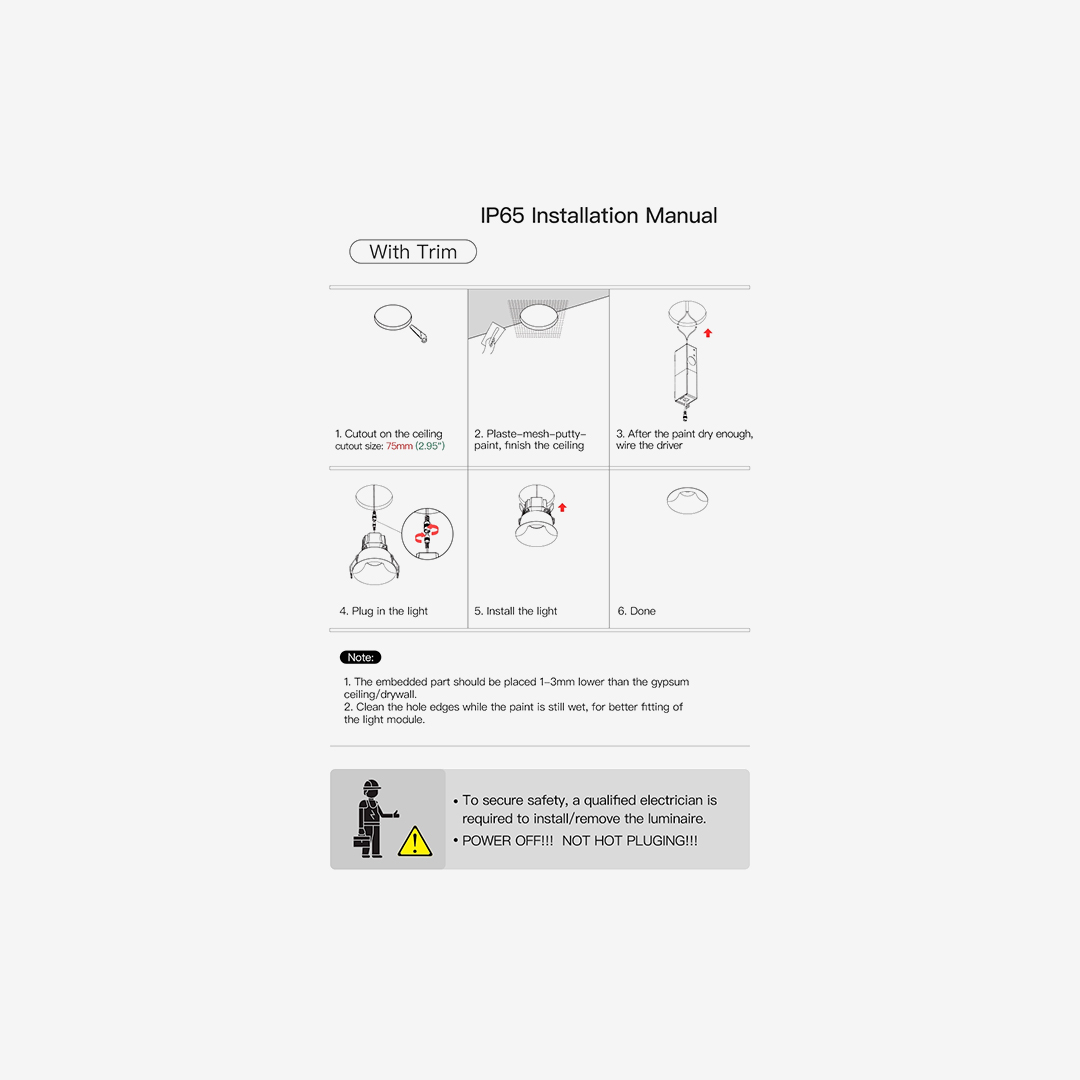 IP65 Installation Manual

With Trim

1. Cutout on the ceiling
cutout size: 75mm (2.95")

2. Plaste-mesh-putty-paint, finish the ceiling

3. After the paint dry enough, wire the driver

4. Plug in the light

5. Install the light

6. Done

Note:

1. The embedded part should be placed 1-3mm lower than the gypsum ceiling/drywall.
2. Clean the hole edges while the paint is still wet, for better fitting of the light module.

• To secure safety, a qualified electrician is required to install/remove the luminaire.
• POWER OFF!!! NOT HOT PLUGING!!!