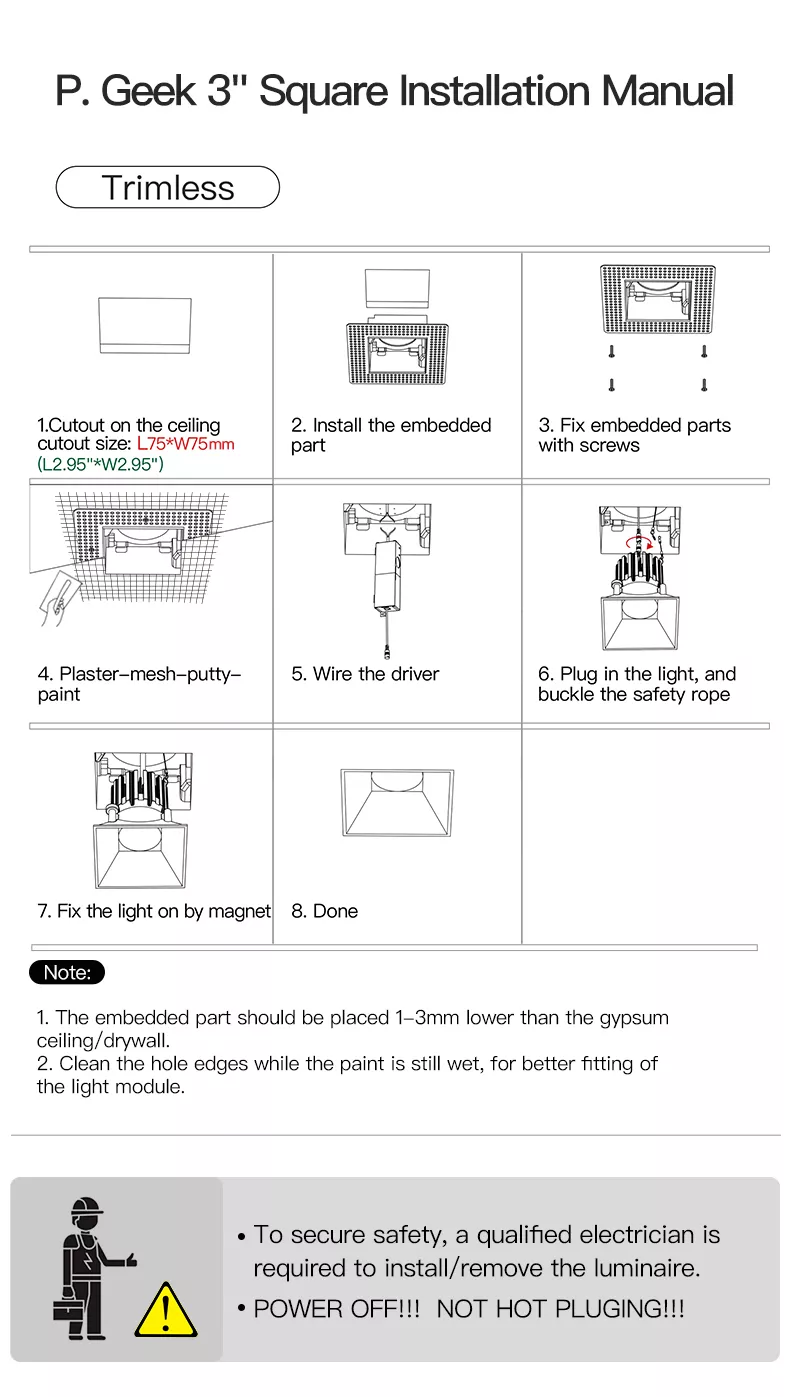 P. Geek 3" Square Installation Manual

Trimless

1.Cutout on the ceiling cutout size: L75*W75mm (L2.95"*W2.95")

2. Install the embedded part

3. Fix embedded parts with screws

4. Plaster–mesh–putty–paint

5. Wire the driver

6. Plug in the light, and buckle the safety rope

7. Fix the light on by magnet

8. Done

Note:

1. The embedded part should be placed 1–3mm lower than the gypsum ceiling/drywall.
2. Clean the hole edges while the paint is still wet, for better fitting of the light module.

• To secure safety, a qualified electrician is required to install/remove the luminaire.
• POWER OFF!!! NOT HOT PLUGING!!!