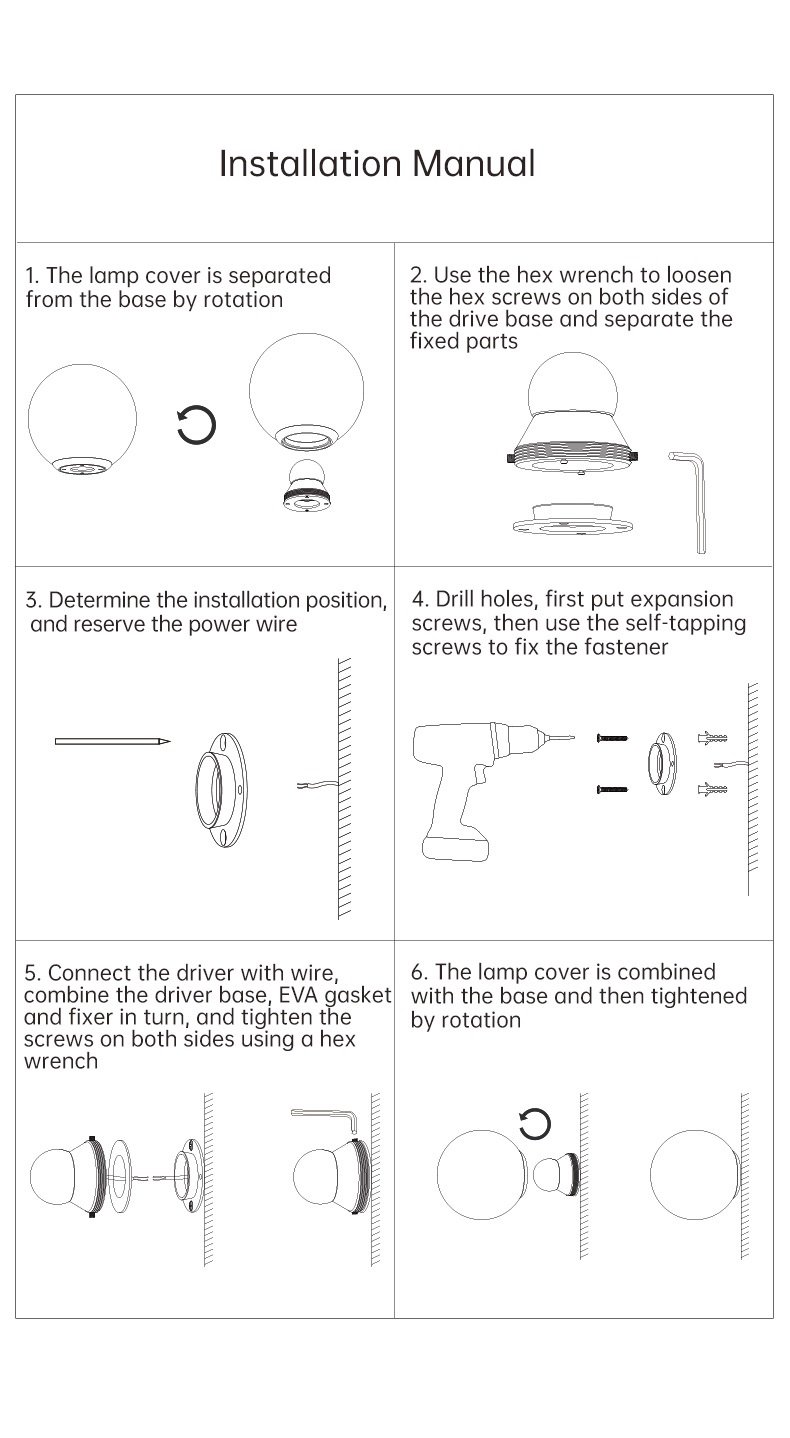 Installation Manual

1. The lamp cover is separated from the base by rotation

2. Use the hex wrench to loosen the hex screws on both sides of the drive base and separate the fixed parts

3. Determine the installation position, and reserve the power wire

4. Drill holes, first put expansion screws, then use the self-tapping screws to fix the fastener

5. Connect the driver with wire, combine the driver base, EVA gasket and fixer in turn, and tighten the screws on both sides using a hex wrench

6. The lamp cover is combined with the base and then tightened by rotation