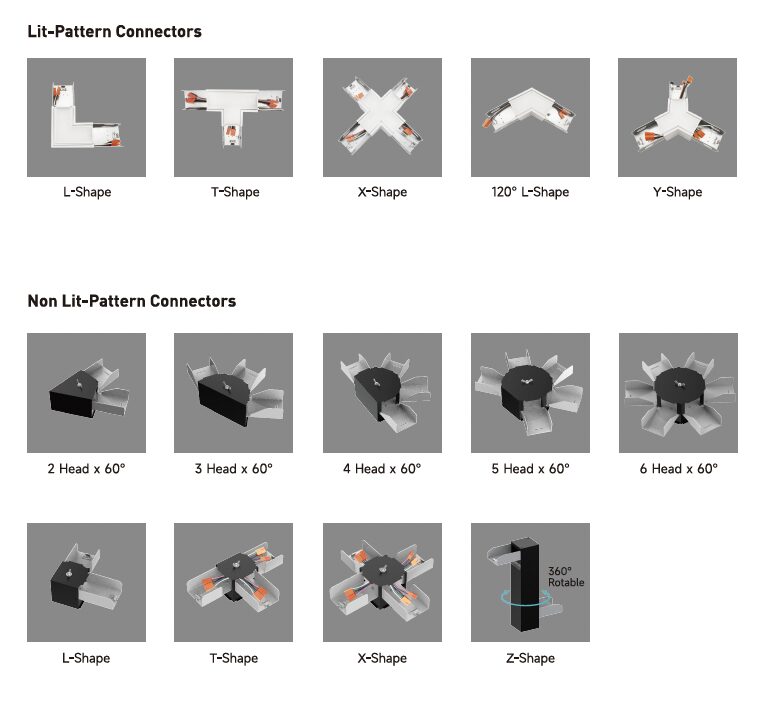 Lit-Pattern Connectors

L-Shape

T-Shape

X-Shape

120° L-Shape

Y-Shape

Non Lit-Pattern Connectors

2 Head x 60°

3 Head x 60°

4 Head x 60°

5 Head x 60°

6 Head x 60°

L-Shape

T-Shape

X-Shape

360° Rotable

Z-Shape