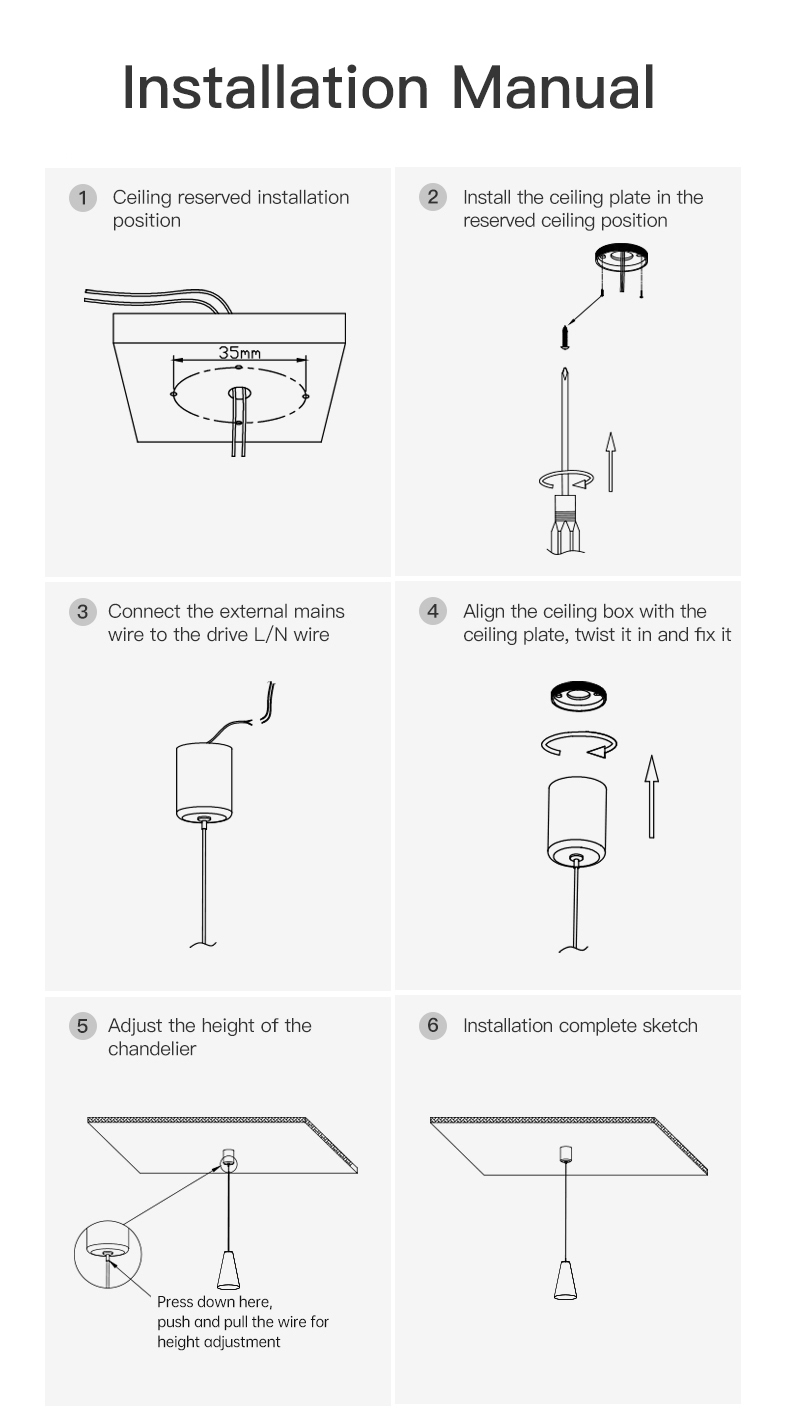 Installation Manual

1 Ceiling reserved installation position

35mm

2 Install the ceiling plate in the reserved ceiling position

3 Connect the external mains wire to the drive L/N wire

4 Align the ceiling box with the ceiling plate, twist it in and fix it

5 Adjust the height of the chandelier

Press down here, push and pull the wire for height adjustment

6 Installation complete sketch