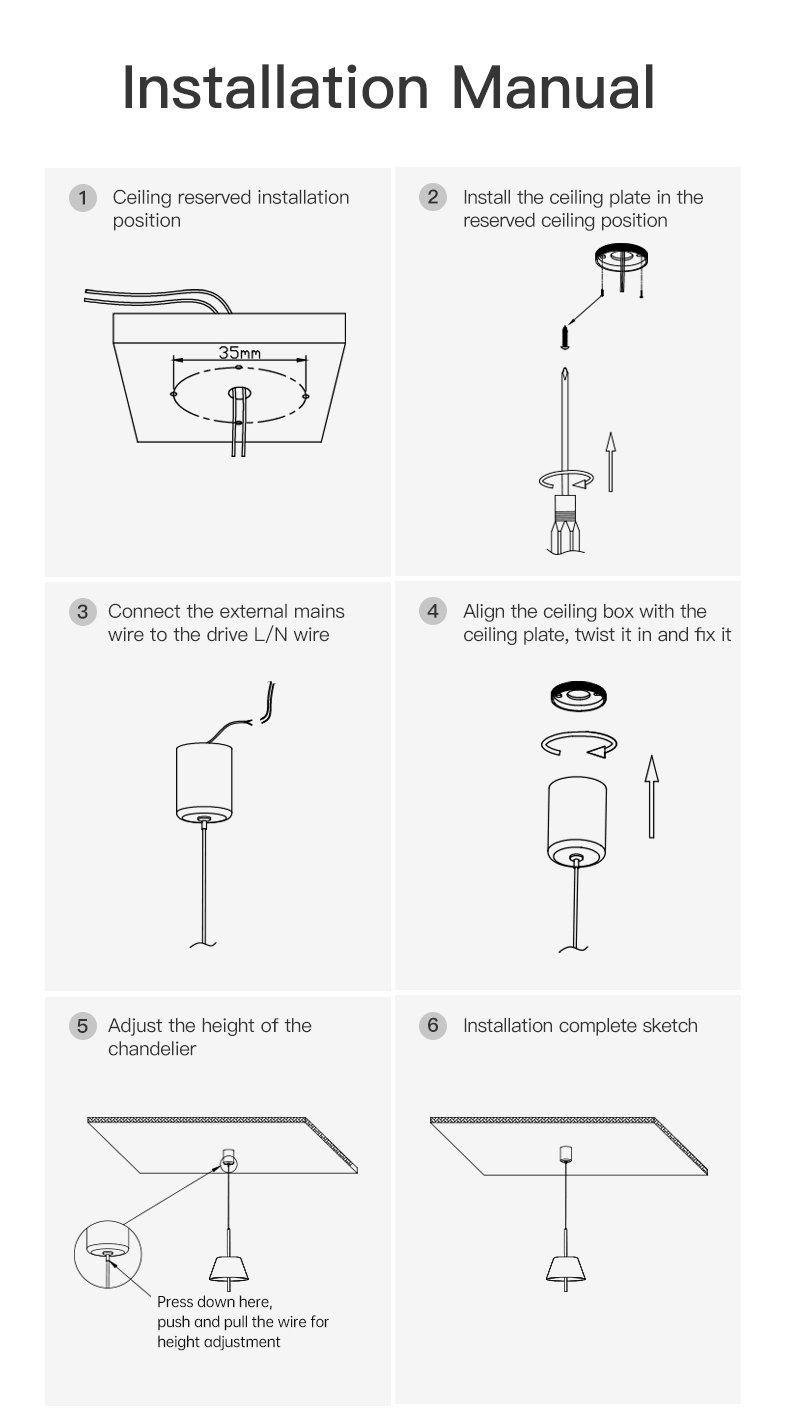 Installation Manual

1 Ceiling reserved installation position

35mm

2 Install the ceiling plate in the reserved ceiling position

3 Connect the external mains wire to the drive L/N wire

4 Align the ceiling box with the ceiling plate, twist it in and fix it

5 Adjust the height of the chandelier

Press down here, push and pull the wire for height adjustment

6 Installation complete sketch