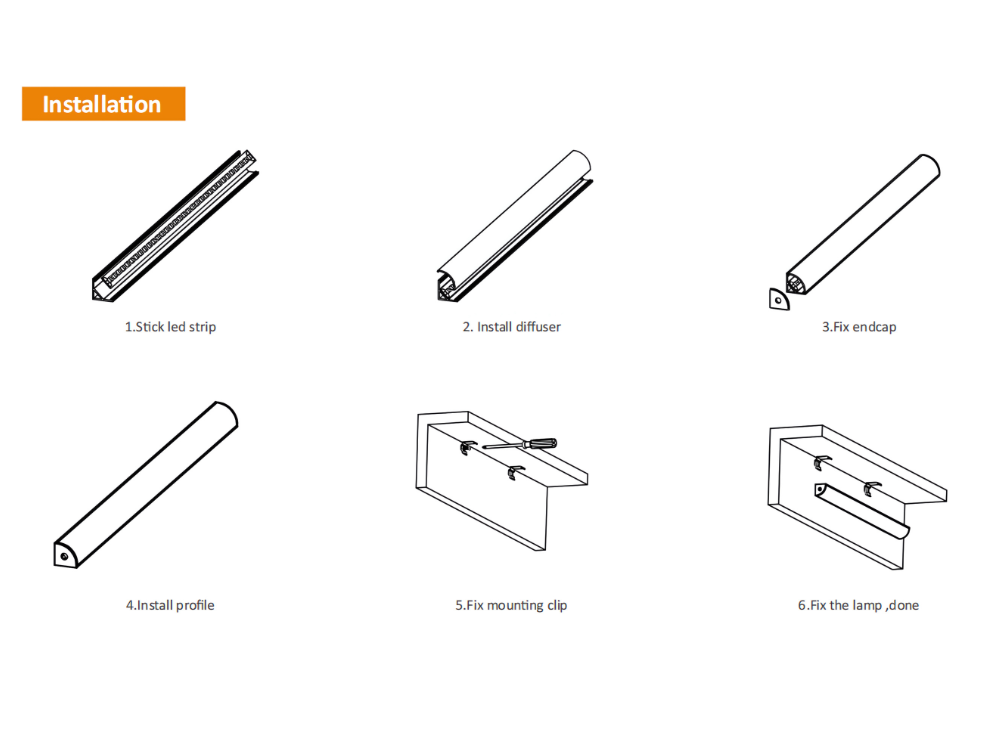 Installation

1.Stick led strip

2. Install diffuser

3.Fix endcap

4.Install profile

5.Fix mounting clip

6.Fix the lamp ,done