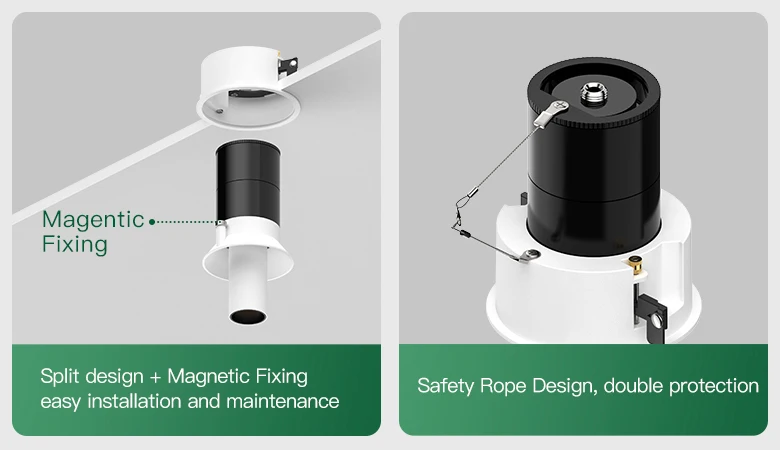 Magentic
Fixing

Split design + Magnetic Fixing
easy installation and maintenance

Safety Rope Design, double protection